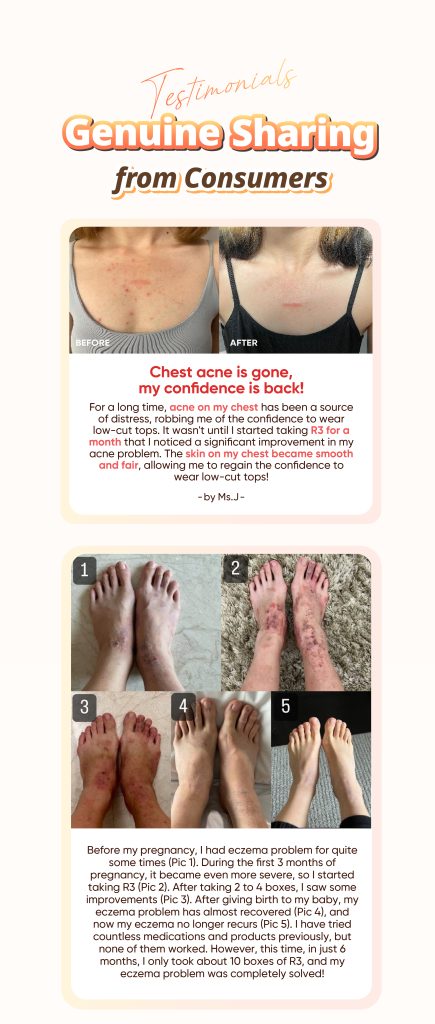 Testimonials

Genuine Sharing

from Consumers

BEFORE

AFTER

Chest acne is gone, my confidence is back!

For a long time, acne on my chest has been a source of distress, robbing me of the confidence to wear low-cut tops. It wasn't until I started taking R3 for a month that I noticed a significant improvement in my acne problem. The skin on my chest became smooth and fair, allowing me to regain the confidence to wear low-cut tops!

-by Ms.J-

1

2

3

4

5

Before my pregnancy, I had eczema problem for quite some times (Pic 1). During the first 3 months of pregnancy, it became even more severe, so I started taking R3 (Pic 2). After taking 2 to 4 boxes, I saw some improvements (Pic 3). After giving birth to my baby, my eczema problem has almost recovered (Pic 4), and now my eczema no longer recurs (Pic 5). I have tried countless medications and products previously, but none of them worked. However, this time, in just 6 months, I only took about 10 boxes of R3, and my eczema problem was completely solved!